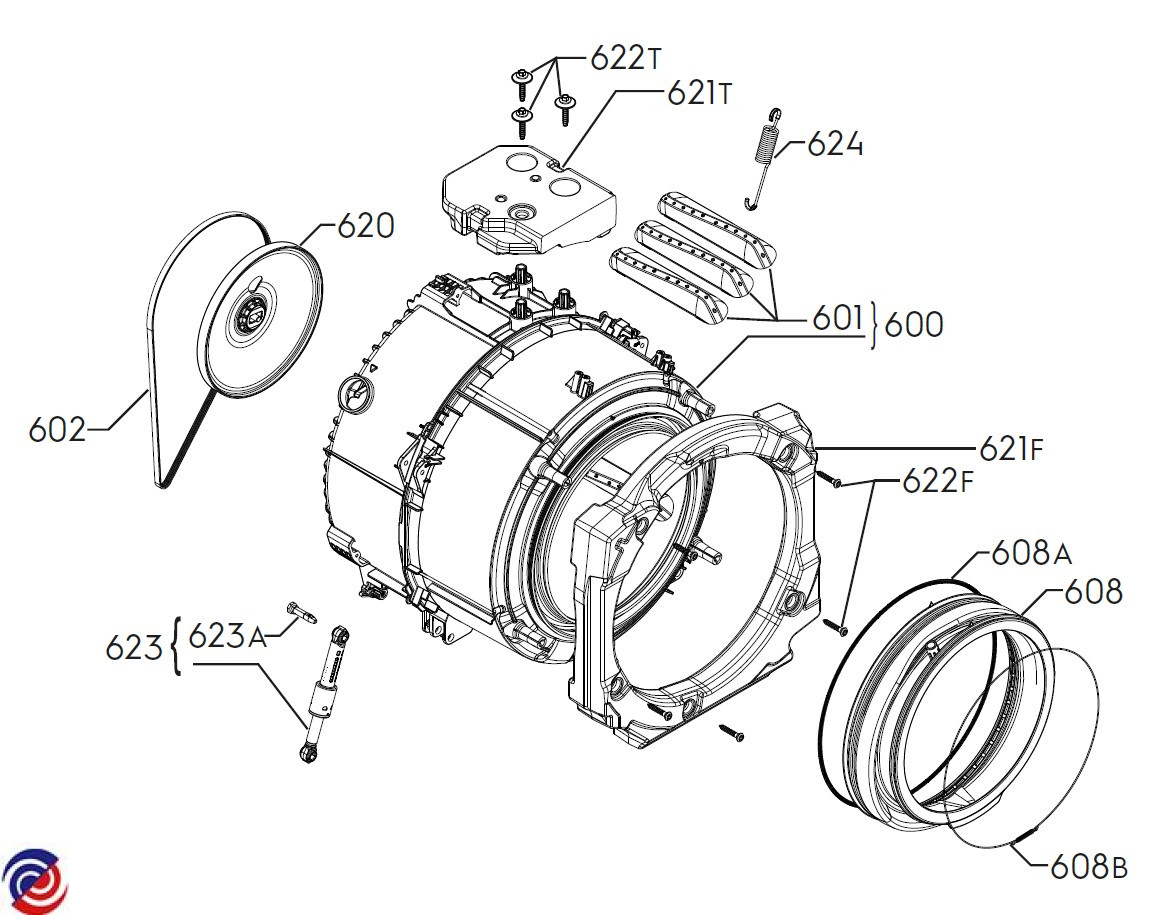 622T
621T
624
620
601
600
602
621F
622F
608A
608
623
623A
608B